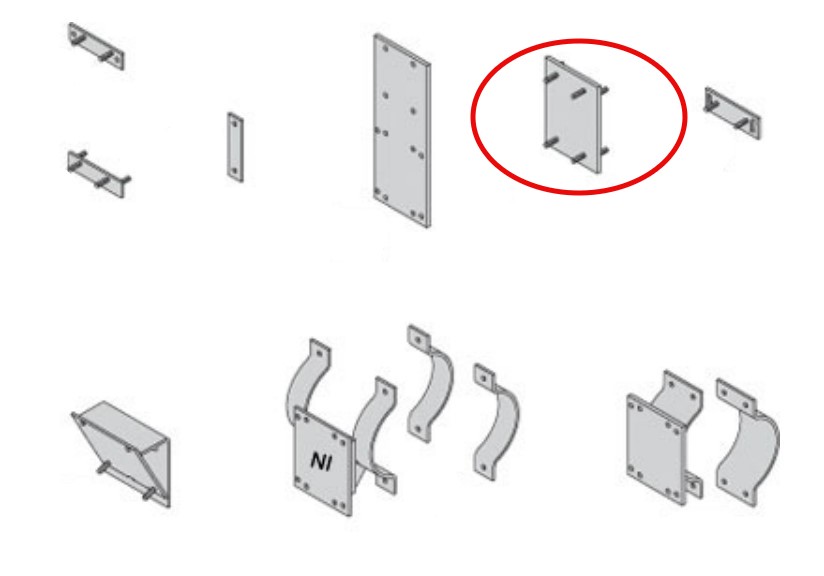 NI